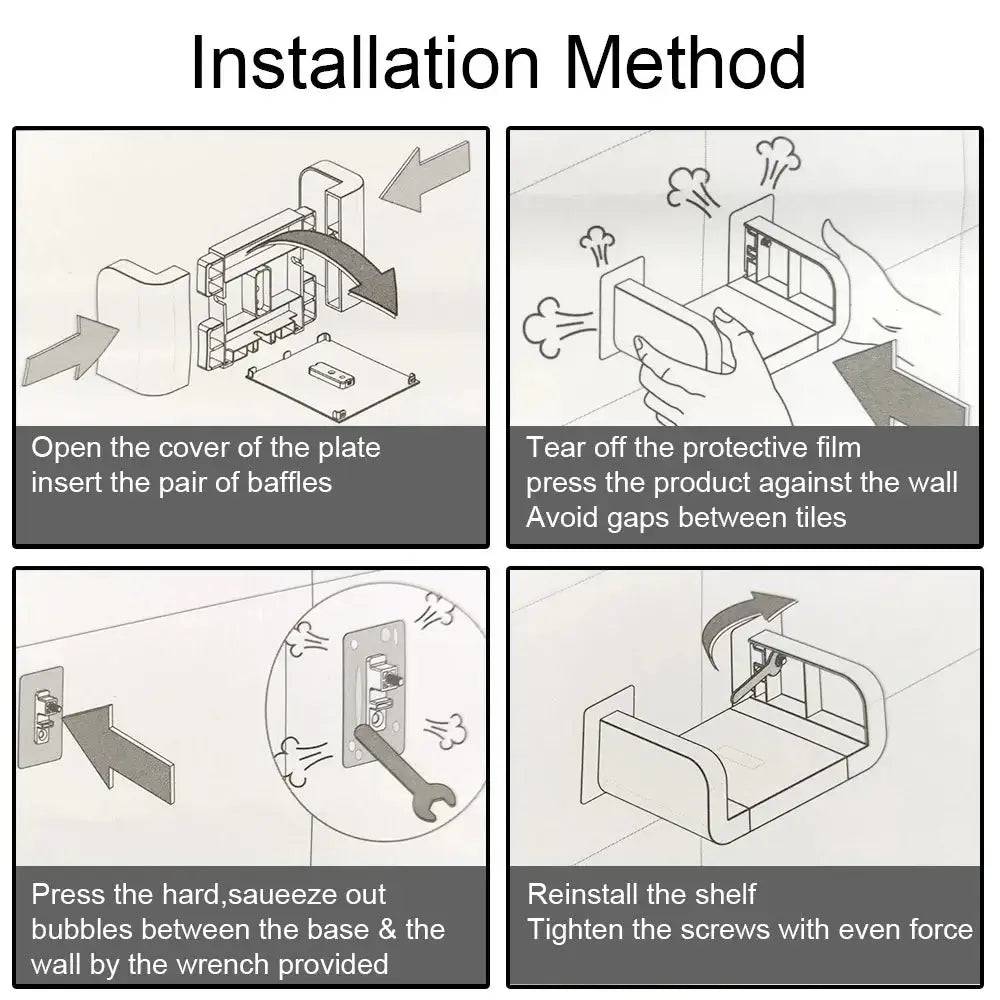 Installation Method

Open the cover of the plate
insert the pair of baffles

Tear off the protective film
press the product against the wall
Avoid gaps between tiles

Press the hard,saueeze out
bubbles between the base & the
wall by the wrench provided

Reinstall the shelf
Tighten the screws with even force