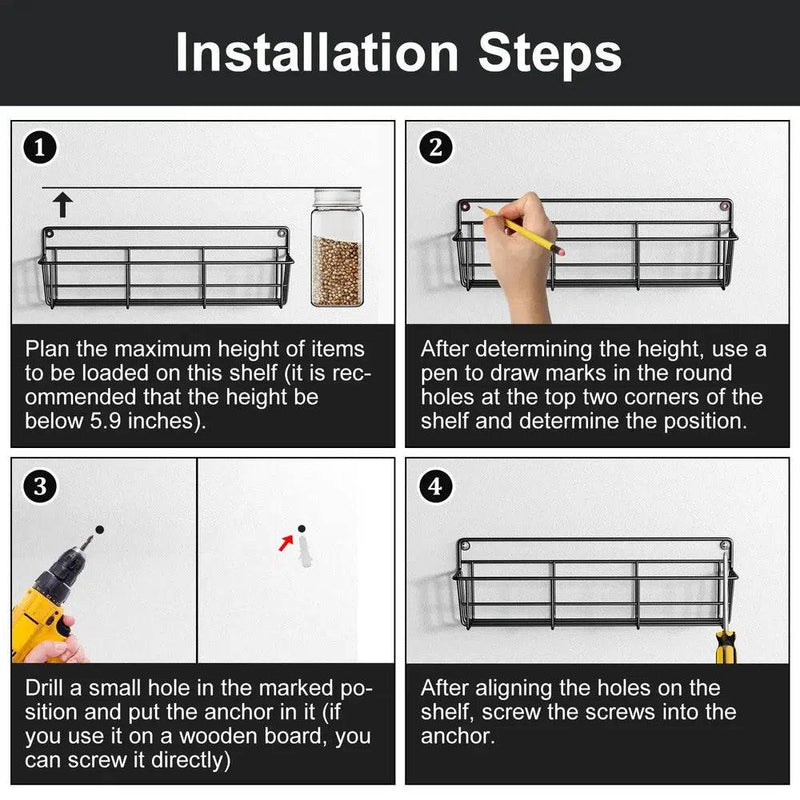 Installation Steps

1

Plan the maximum height of items to be loaded on this shelf (it is recommended that the height be below 5.9 inches).

2

After determining the height, use a pen to draw marks in the round holes at the top two corners of the shelf and determine the position.

3

Drill a small hole in the marked position and put the anchor in it (if you use it on a wooden board, you can screw it directly)

4

After aligning the holes on the shelf, screw the screws into the anchor.