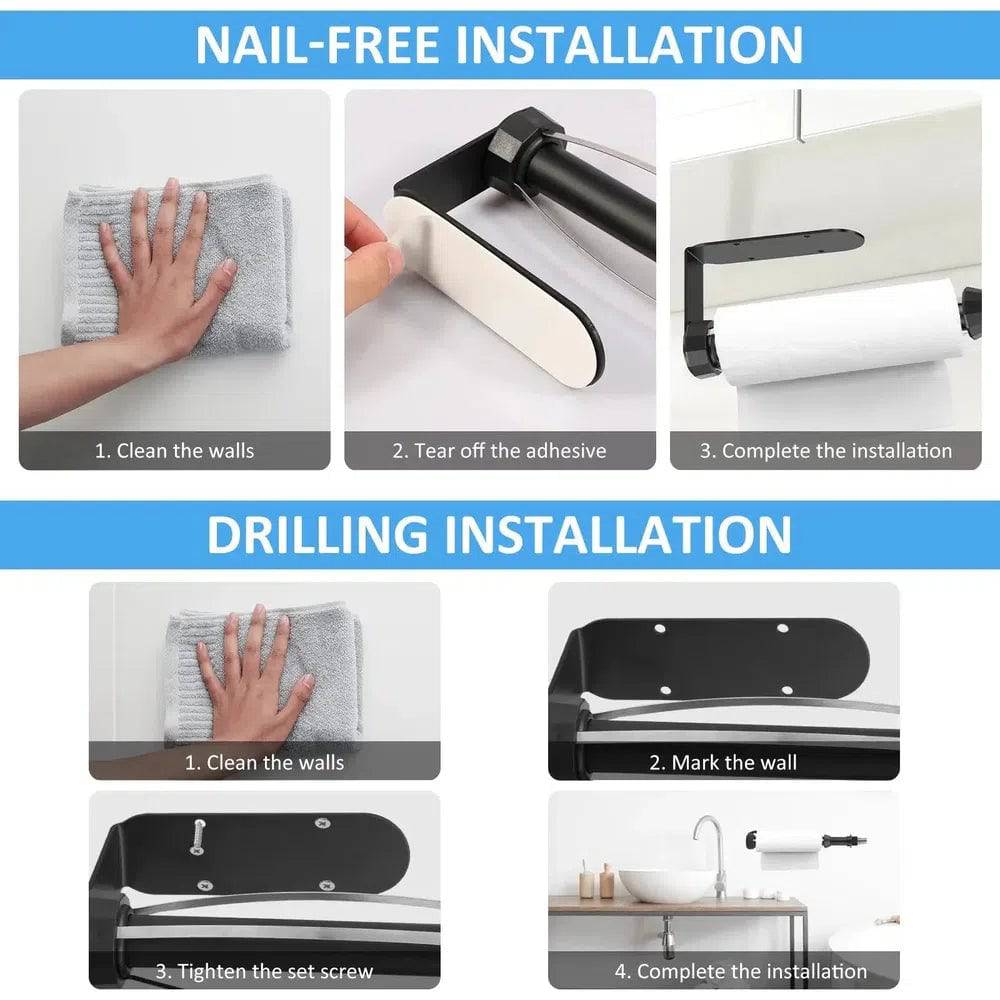 NAIL-FREE INSTALLATION

1. Clean the walls

2. Tear off the adhesive

3. Complete the installation

DRILLING INSTALLATION

1. Clean the walls

2. Mark the wall

3. Tighten the set screw

4. Complete the installation