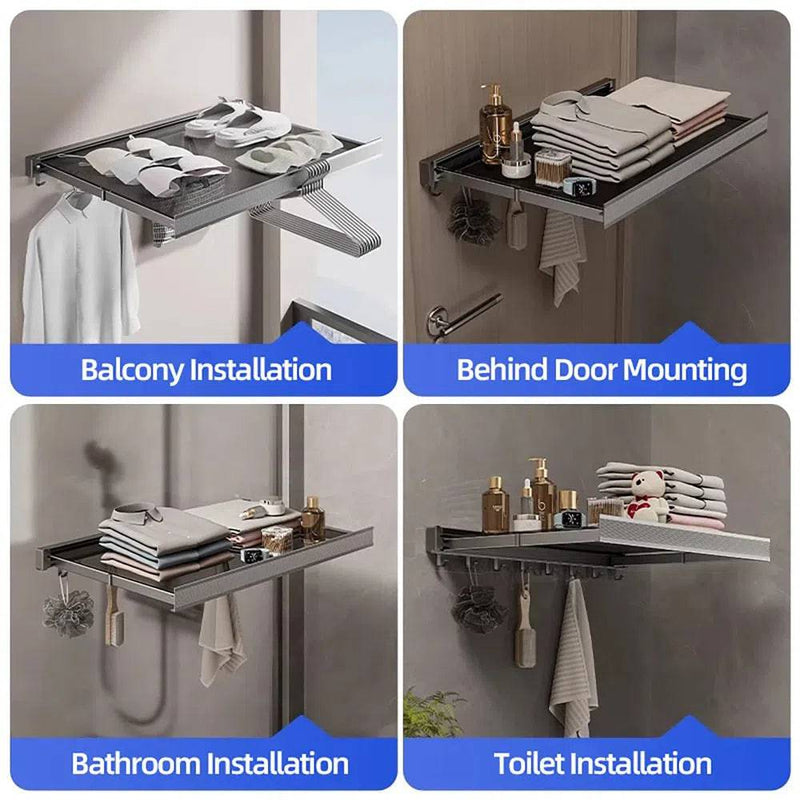 Balcony Installation

Behind Door Mounting

Bathroom Installation

Toilet Installation