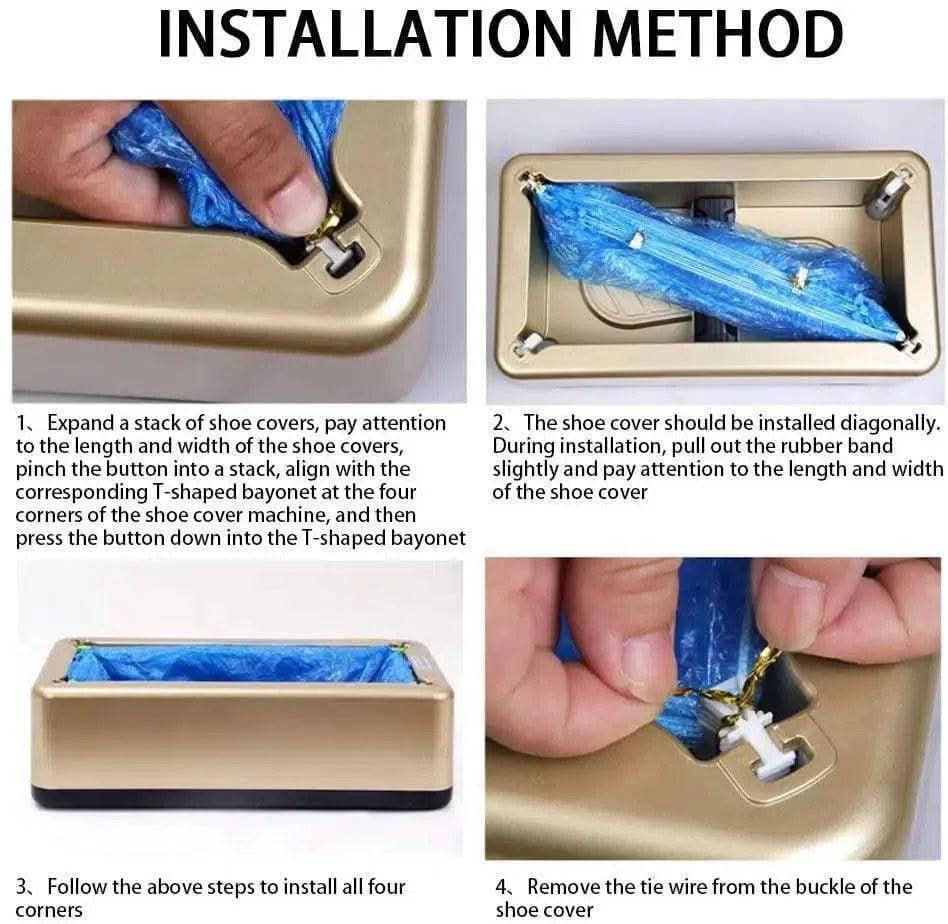 INSTALLATION METHOD

1、Expand a stack of shoe covers, pay attention to the length and width of the shoe covers, pinch the button into a stack, align with the corresponding T-shaped bayonet at the four corners of the shoe cover machine, and then press the button down into the T-shaped bayonet

2、The shoe cover should be installed diagonally. During installation, pull out the rubber band slightly and pay attention to the length and width of the shoe cover

3、Follow the above steps to install all four corners

4、Remove the tie wire from the buckle of the shoe cover