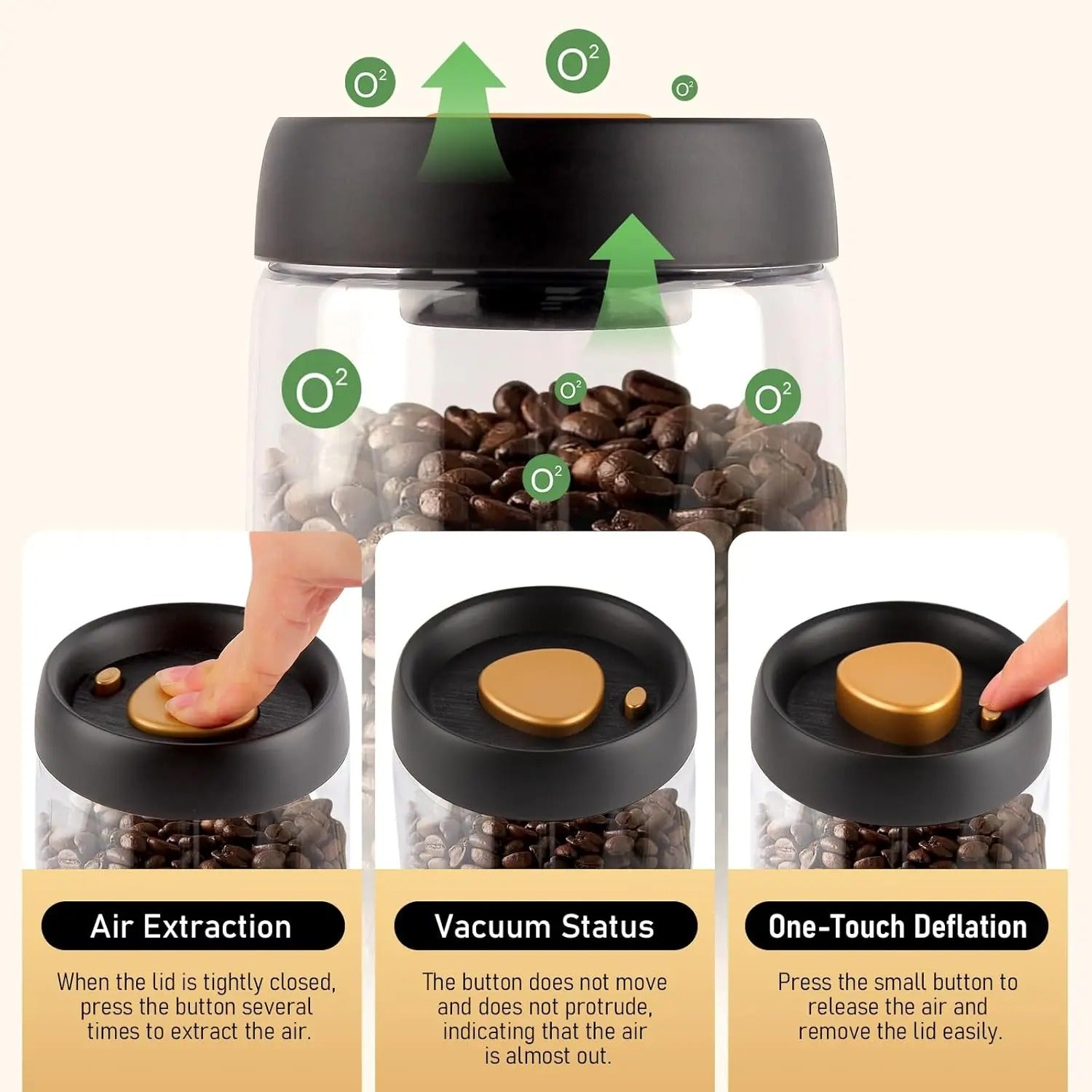 $O^2$ $O^2$ $O^2$

$O^2$ $O^2$ $O^2$ $O^2$

Air Extraction

When the lid is tightly closed, press the button several times to extract the air.

Vacuum Status

The button does not move and does not protrude, indicating that the air is almost out.

One-Touch Deflation

Press the small button to release the air and remove the lid easily.